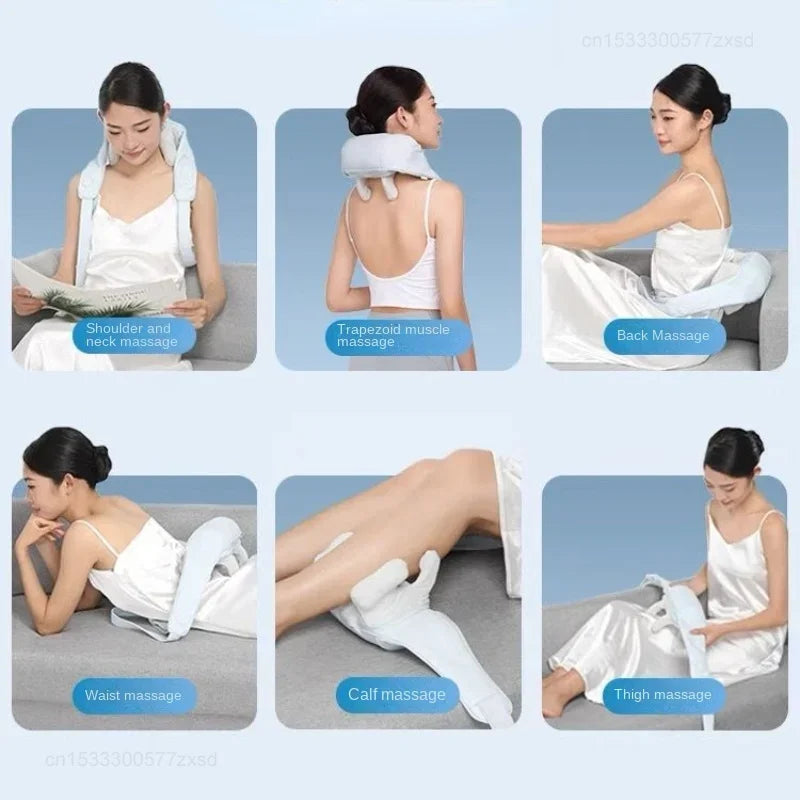 cn1533300577zxsd

Shoulder and neck massage

Trapezoid muscle massage

Back Massage

Waist massage

Calf massage

Thigh massage

cn1533300577zxsd