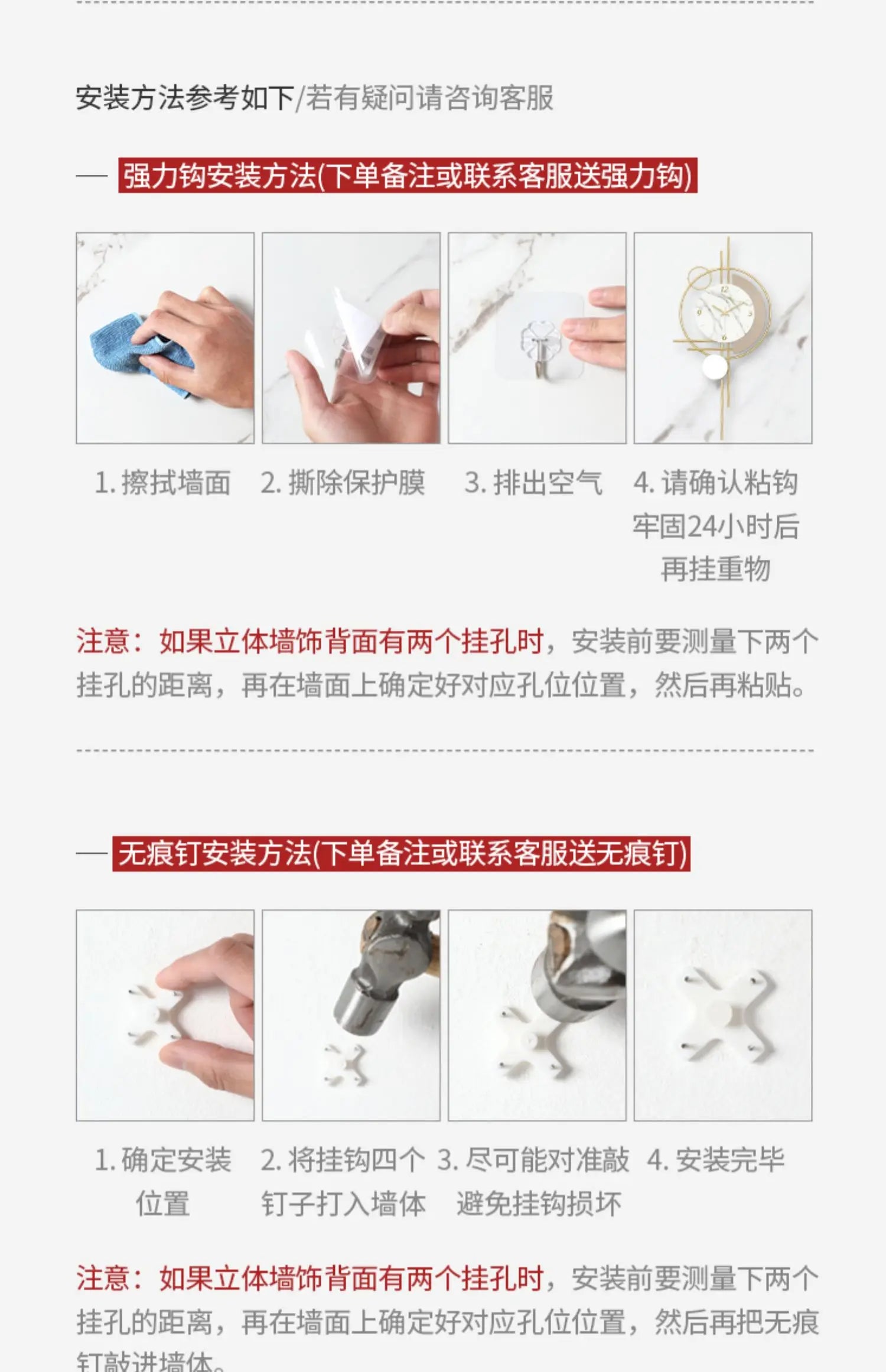 安装方法参考如下/若有疑问请咨询客服

— 强力钩安装方法(下单备注或联系客服送强力钩)

1. 擦拭墙面

2. 撕除保护膜

3. 排出空气

4. 请确认粘钩牢固24小时后再挂重物

注意：如果立体墙饰背面有两个挂孔时，安装前要测量下两个挂孔的距离，再在墙面上确定好对应孔位位置，然后再粘贴。

— 无痕钉安装方法(下单备注或联系客服送无痕钉)

1. 确定安装位置

2. 将挂钩四个钉子打入墙体

3. 尽可能对准敲避免挂钩损坏

4. 安装完毕

注意：如果立体墙饰背面有两个挂孔时，安装前要测量下两个挂孔的距离，再在墙面上确定好对应孔位位置，然后再把无痕钉敲进墙体。