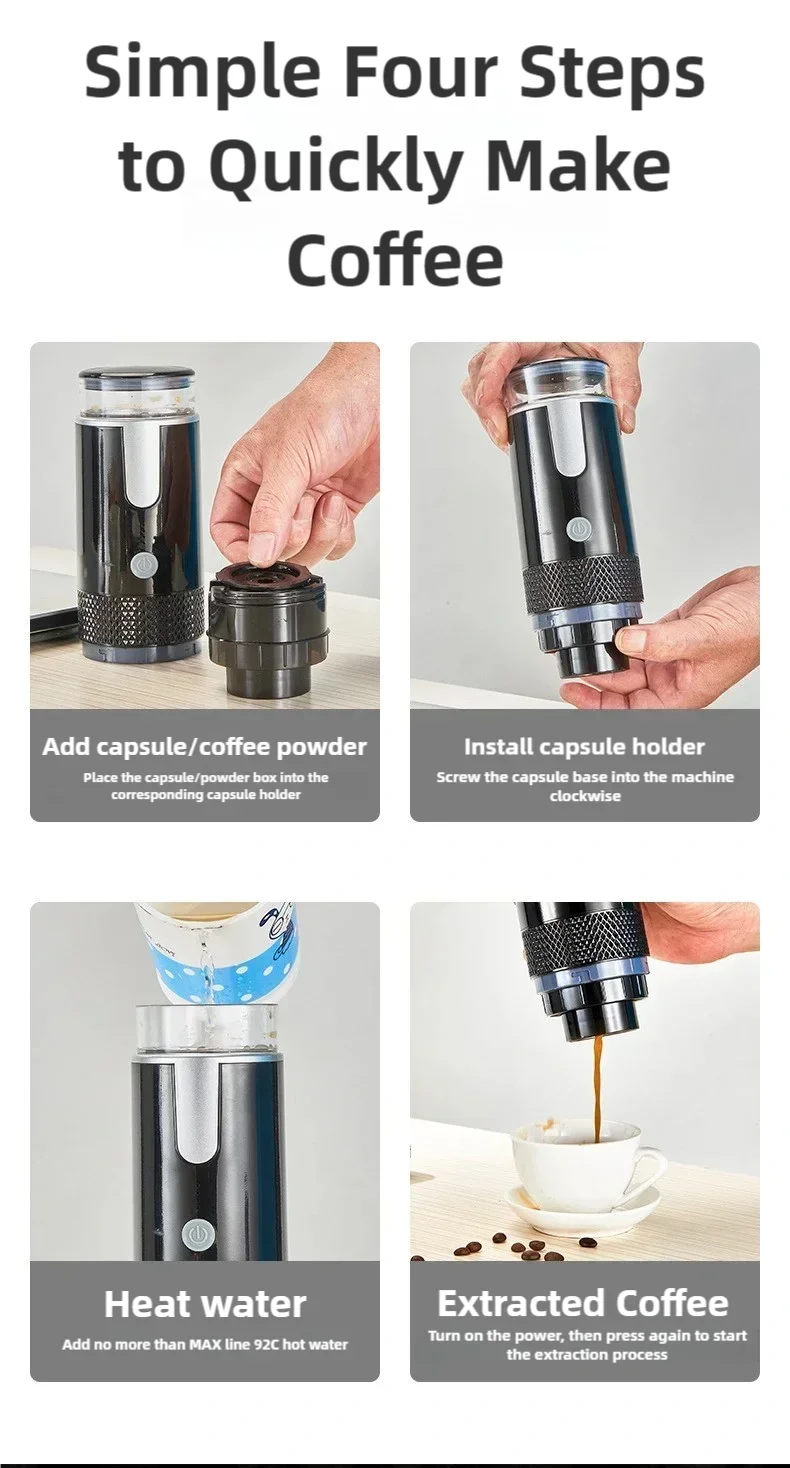 Simple Four Steps to Quickly Make Coffee

Add capsule/coffee powder
Place the capsule/powder box into the corresponding capsule holder

Install capsule holder
Screw the capsule base into the machine clockwise

Heat water
Add no more than MAX line 92C hot water

Extracted Coffee
Turn on the power, then press again to start the extraction process