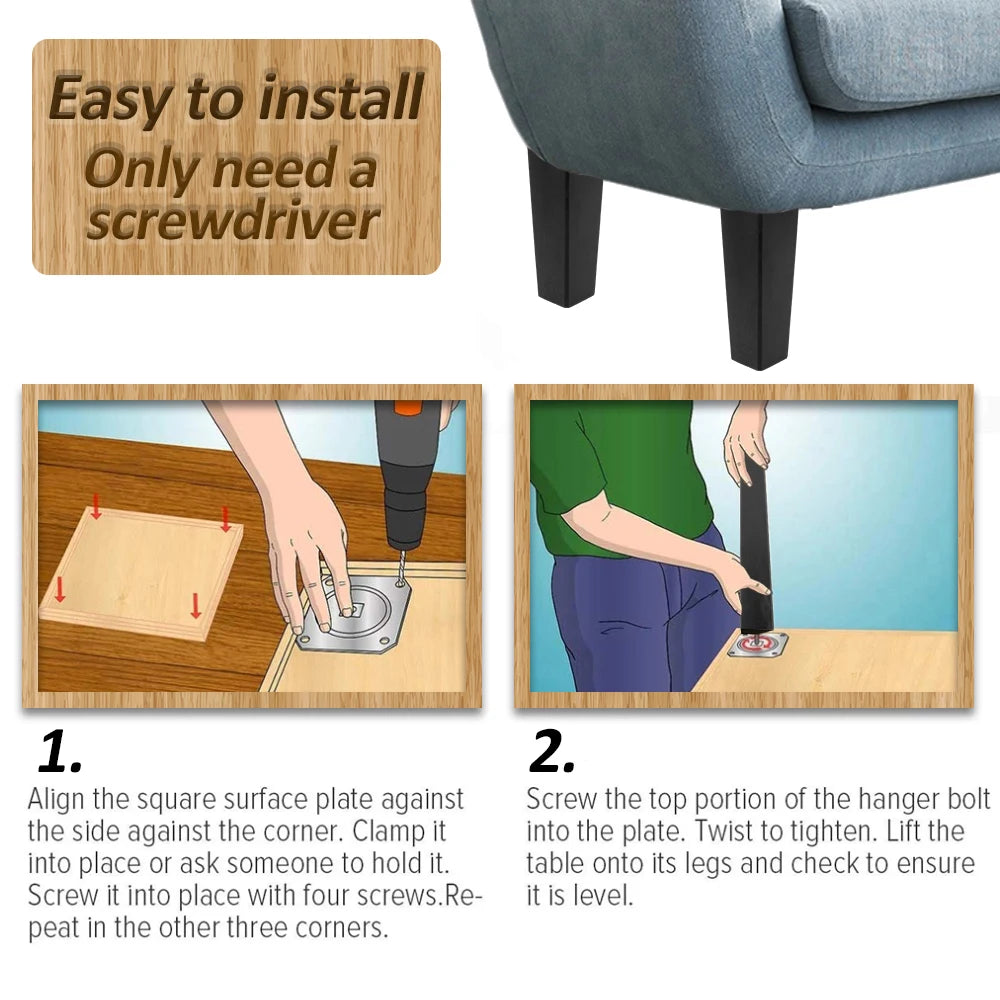 Easy to install
Only need a screwdriver

1.
Align the square surface plate against the side against the corner. Clamp it into place or ask someone to hold it. Screw it into place with four screws.Repeat in the other three corners.

2.
Screw the top portion of the hanger bolt into the plate. Twist to tighten. Lift the table onto its legs and check to ensure it is level.