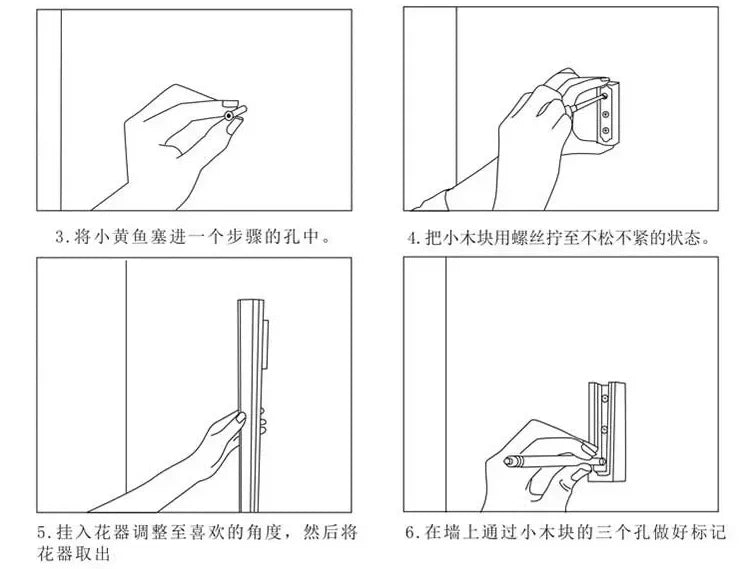 3.将小黄鱼塞进一个步骤的孔中。

4.把小木块用螺丝拧至不松不紧的状态。

5.挂入花器调整至喜欢的角度，然后将花器取出

6.在墙上通过小木块的三个孔做好标记