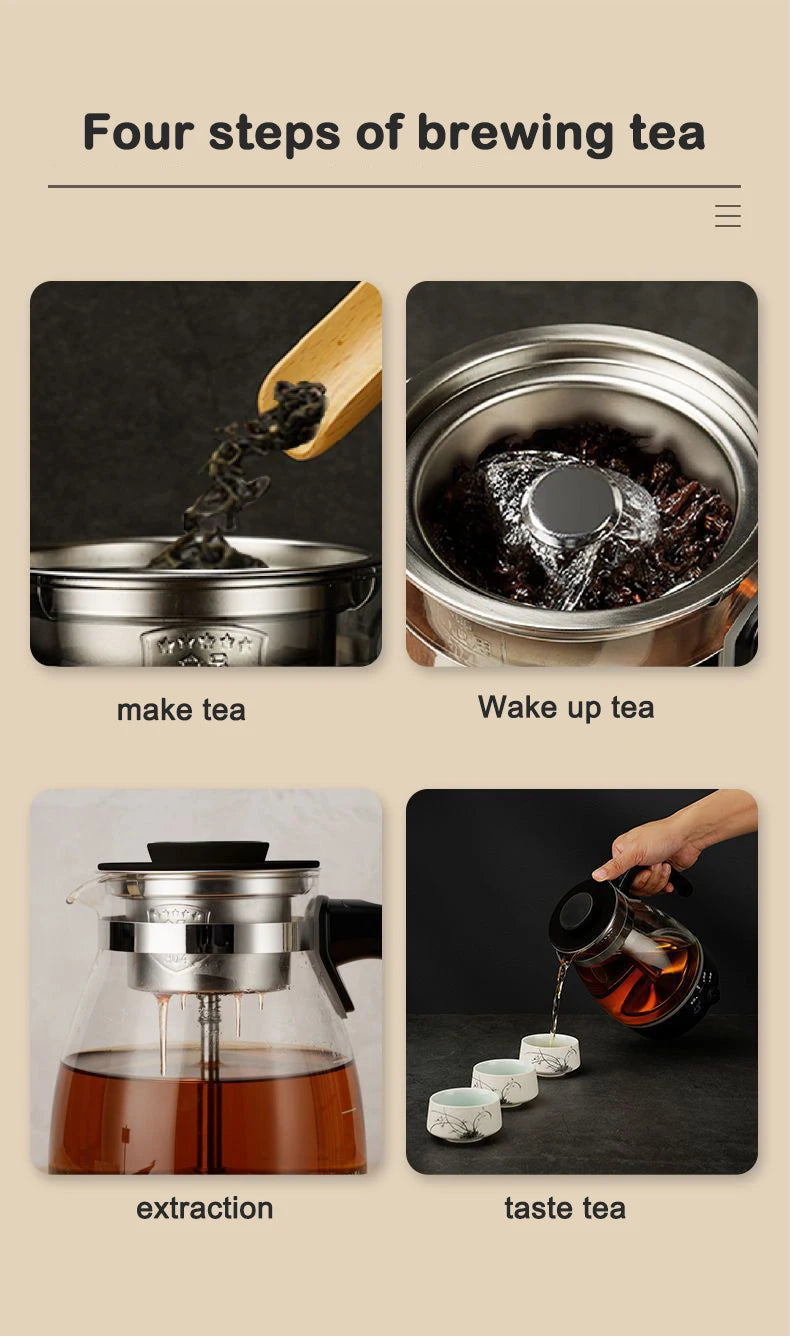 Four steps of brewing tea

make tea

Wake up tea

extraction

taste tea